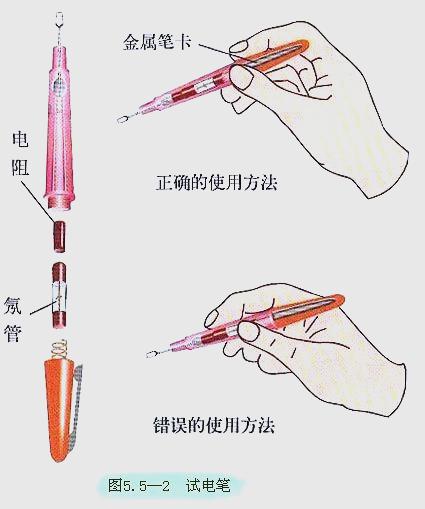 金属笔卡

电阻

正确的使用方法

氖管

错误的使用方法

图5.5—2 试电笔